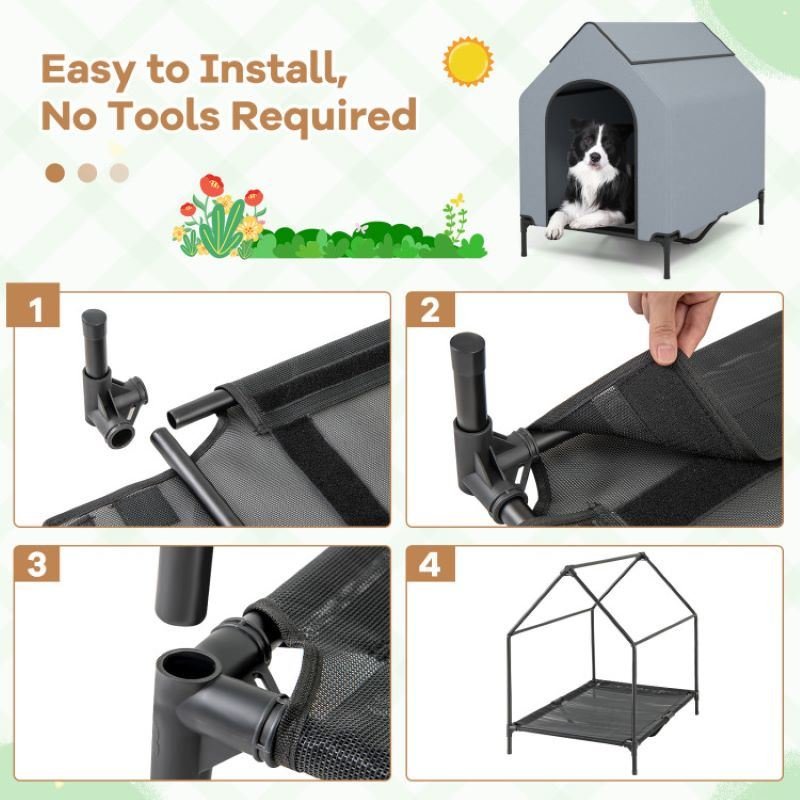 Easy to Install,
No Tools Required

1

2

3

4