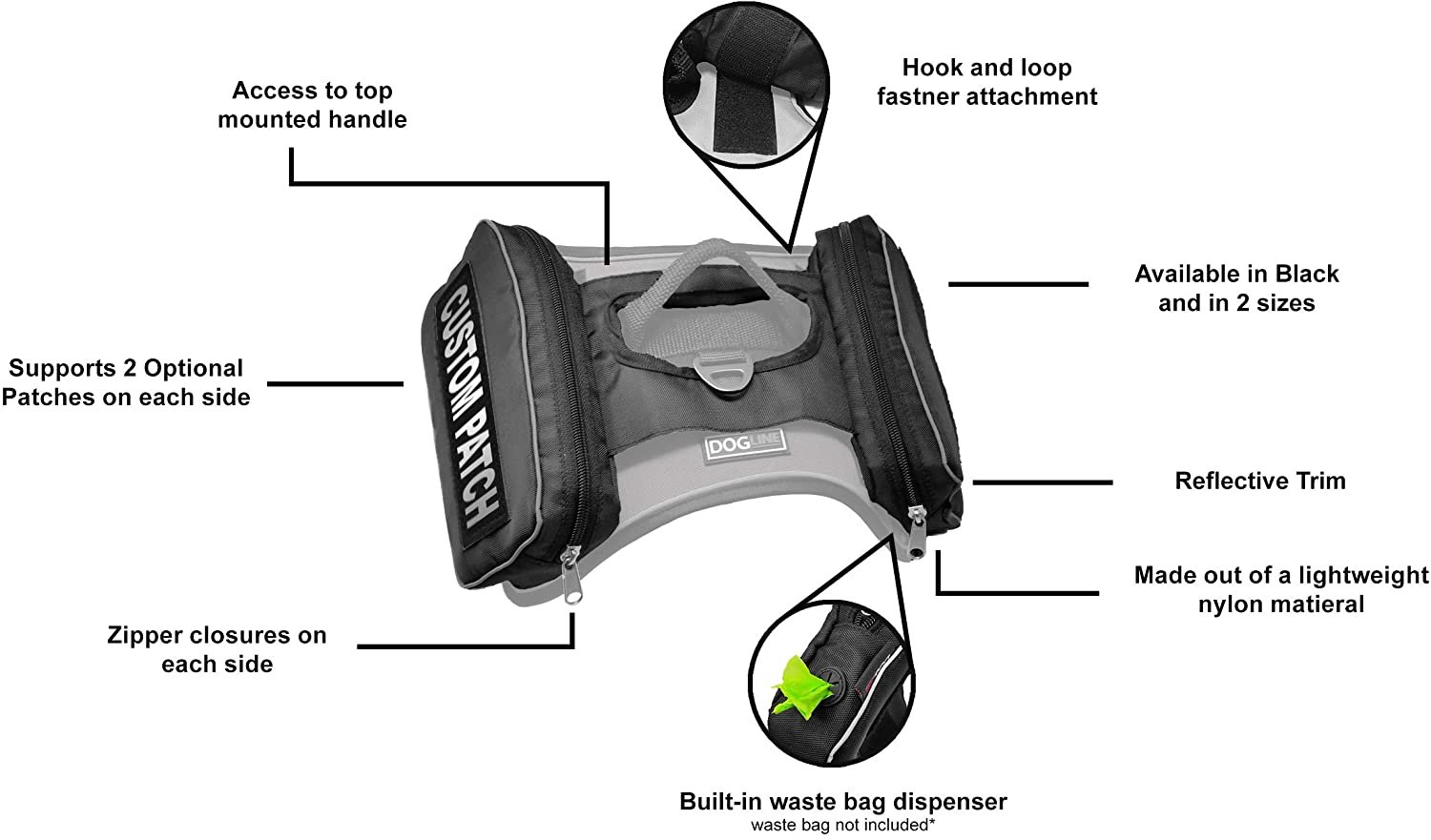 Access to top mounted handle

Hook and loop fastner attachment

Available in Black and in 2 sizes

Supports 2 Optional Patches on each side

CUSTOM PATCH

DOGLINE

Reflective Trim

Made out of a lightweight nylon matieral

Zipper closures on each side

Built-in waste bag dispenser
waste bag not included*